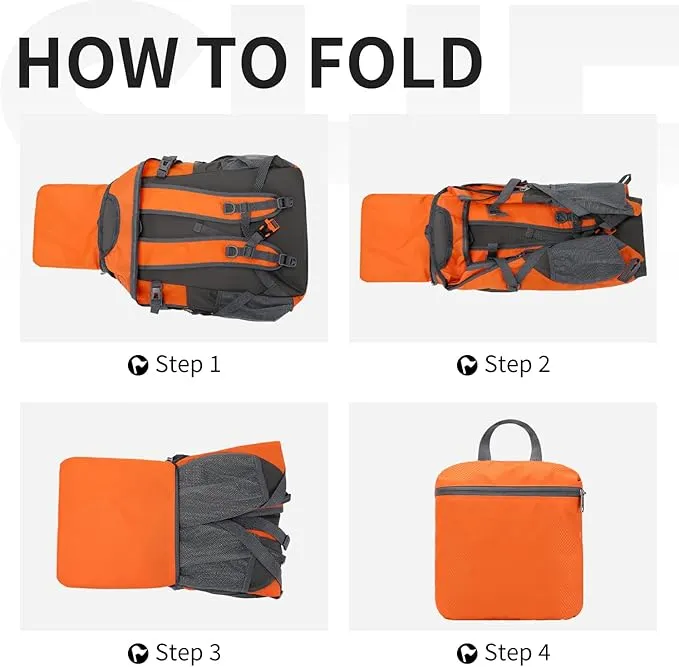 HOW TO FOLD

Step 1

Step 2

Step 3

Step 4